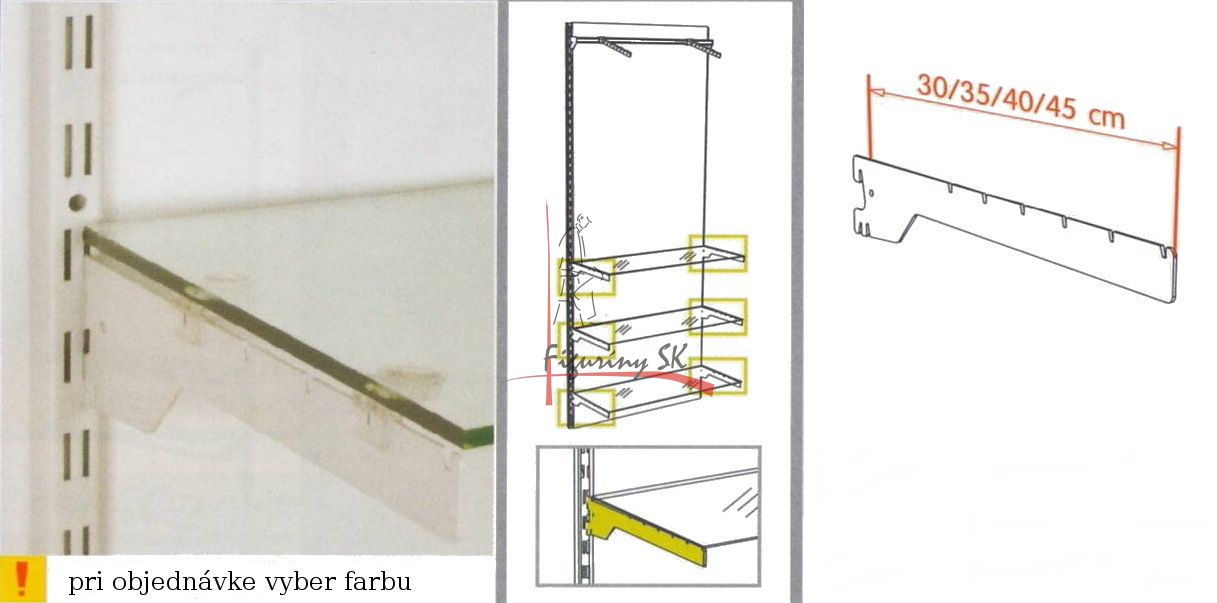 !
pri objednávke vyber farbu

Figuriny SK

30/35/40/45 cm